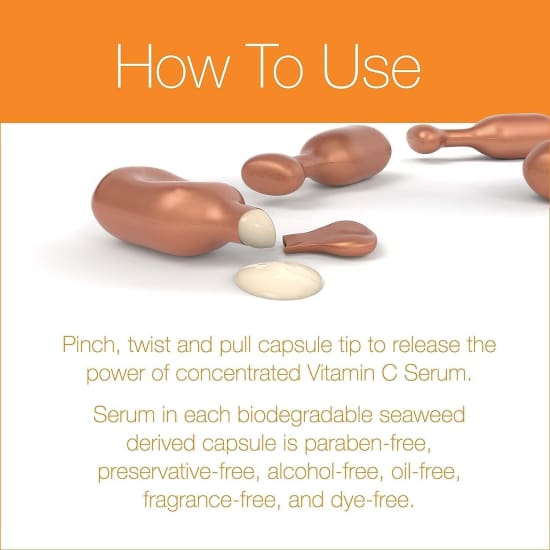 How To Use

Pinch, twist and pull capsule tip to release the power of concentrated Vitamin C Serum.

Serum in each biodegradable seaweed derived capsule is paraben-free, preservative-free, alcohol-free, oil-free, fragrance-free, and dye-free.