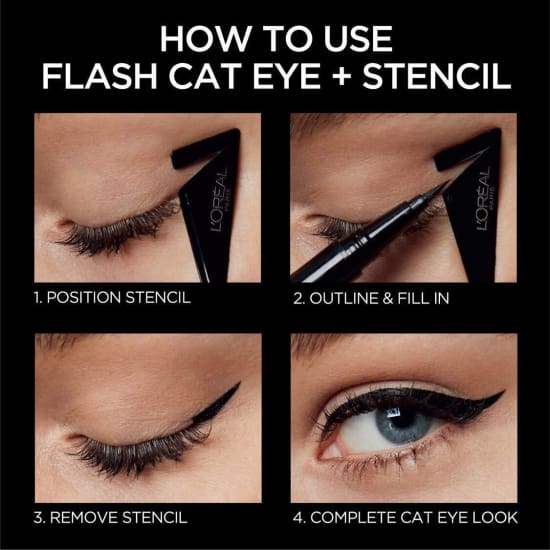 HOW TO USE
FLASH CAT EYE + STENCIL

L'ORÉAL PARIS

1. POSITION STENCIL

L'ORÉAL PARIS

2. OUTLINE & FILL IN

3. REMOVE STENCIL

4. COMPLETE CAT EYE LOOK